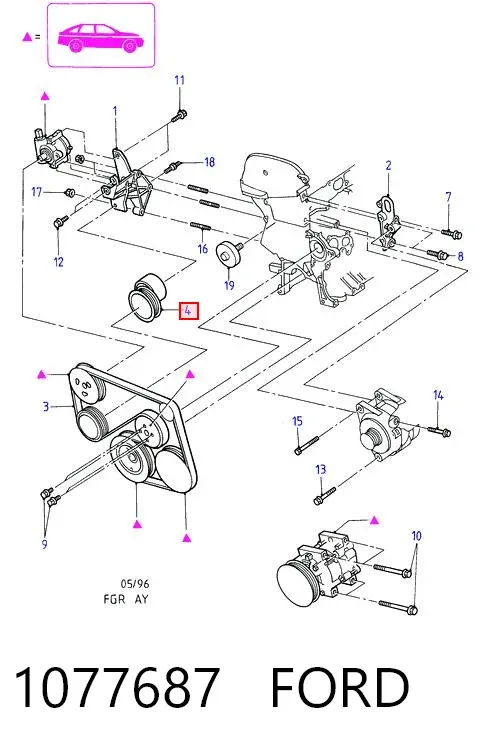 =

11
1
18
2
17
7
12
16
8
19
4
3
14
15
13
9
10

05/96
FGR AY

1077687 FORD