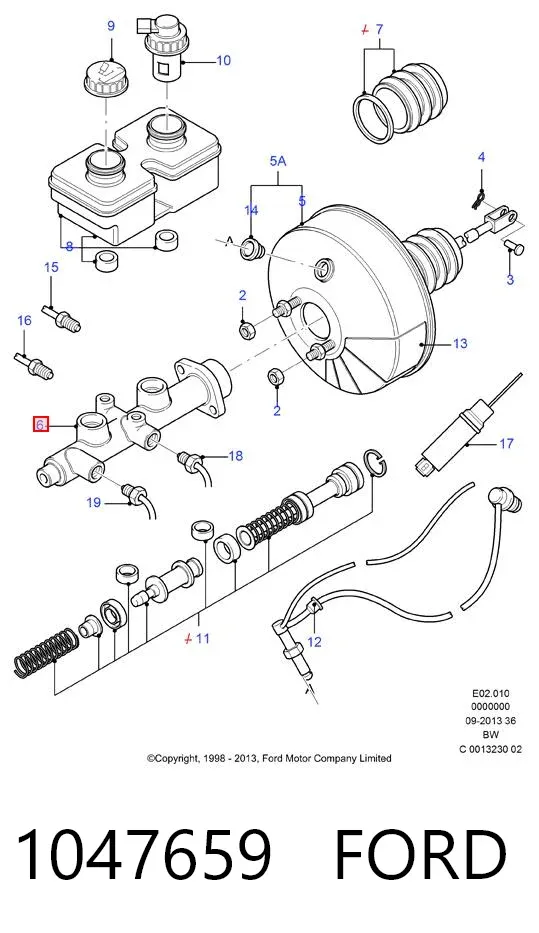 9
10
7
5A
4
14
5
8
15
2
3
16
13
2
6
18
17
19
11
12

E02.010
0000000
09-2013 36
BW
C 0013230 02

©Copyright, 1998 - 2013, Ford Motor Company Limited

1047659 FORD