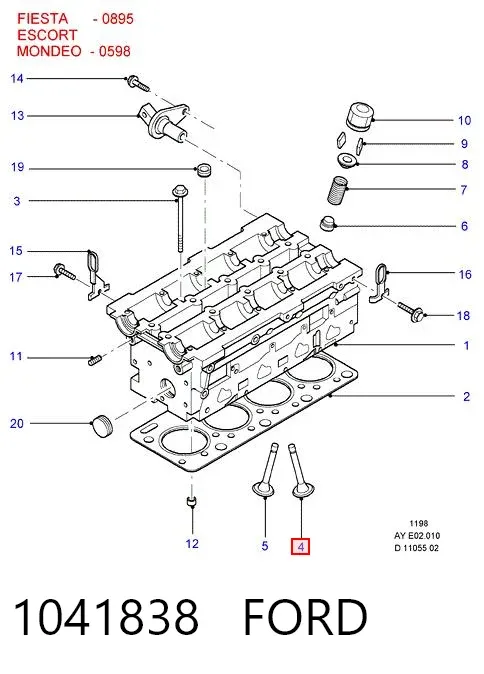 FIESTA - 0895
ESCORT
MONDEO - 0598

14
13
19
3
15
17
11
20
10
9
8
7
6
16
18
1
2
12
5
4

1198
AY E02.010
D 11055 02

1041838 FORD