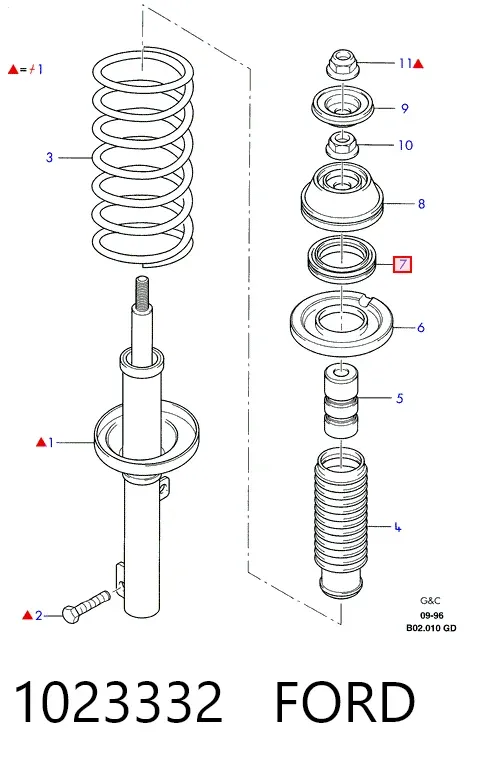 ▲=≠1

3

▲1

▲2

11▲

9

10

8

7

6

5

4

G&C
09-96
B02.010 GD

1023332 FORD