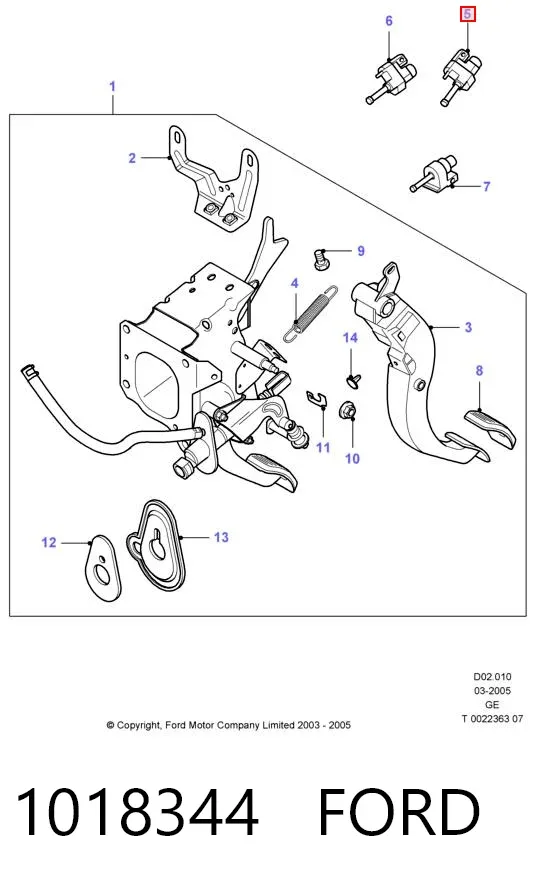 6
5
1
2
7
9
4
3
14
8
11
10
12
13

D02.010
03-2005
GE
T 0022363 07

© Copyright, Ford Motor Company Limited 2003 - 2005

1018344 FORD