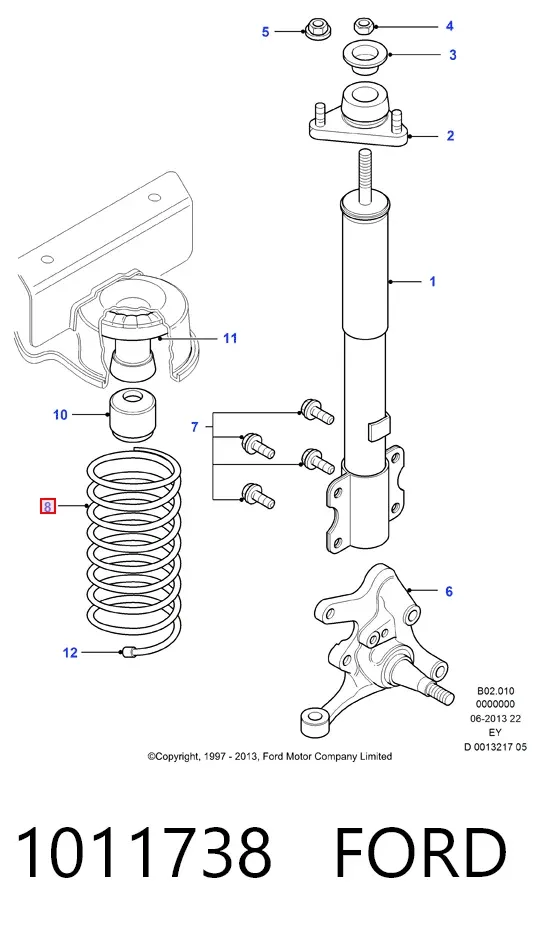 5
4
3
2
1
11
10
7
8
6
12
B02.010
0000000
06-2013 22
EY
D 0013217 05
©Copyright, 1997 - 2013, Ford Motor Company Limited

1011738 FORD