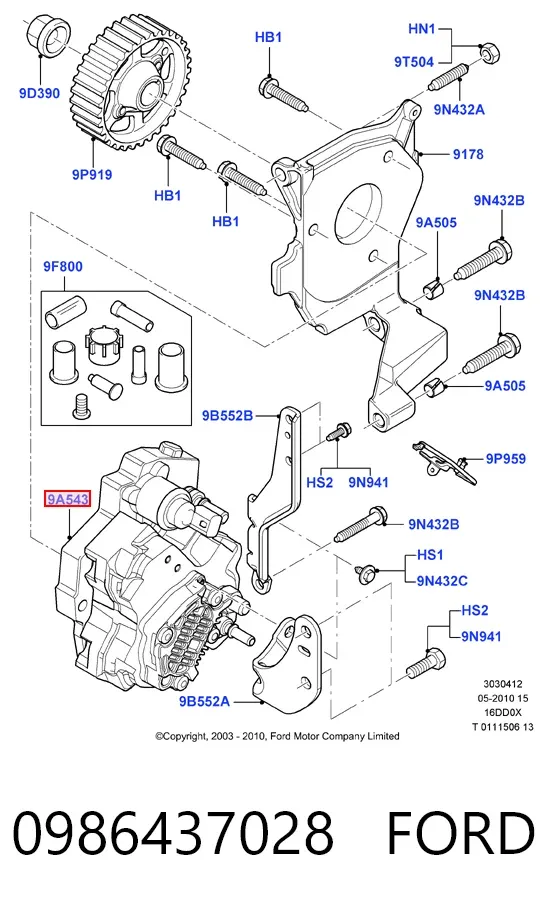 9D390

9P919

HB1

HB1

HB1

HN1

9T504

9N432A

9178

9N432B

9A505

9N432B

9A505

9F800

9B552B

HS2

9N941

9P959

9A543

9N432B

HS1

9N432C

HS2

9N941

9B552A

3030412
05-2010 15
16DD0X
T 0111506 13

©Copyright, 2003 - 2010, Ford Motor Company Limited

0986437028 FORD