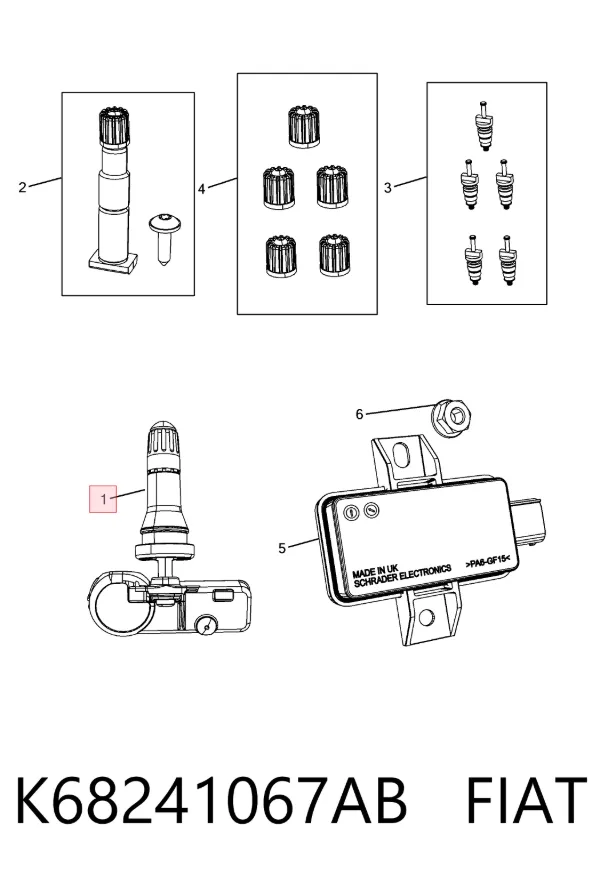 2
4
3
6
1
5
MADE IN UK
SCHRADER ELECTRONICS
>PA6-GF15<
K68241067AB FIAT