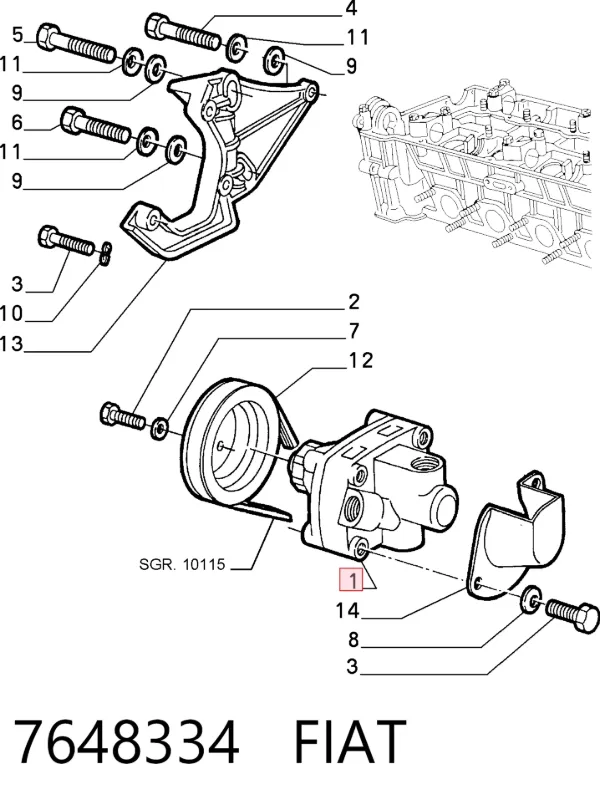 4
5
11
11
9
9
6
11
9
3
10
13
2
7
12
SGR. 10115
1
14
8
3

7648334 FIAT