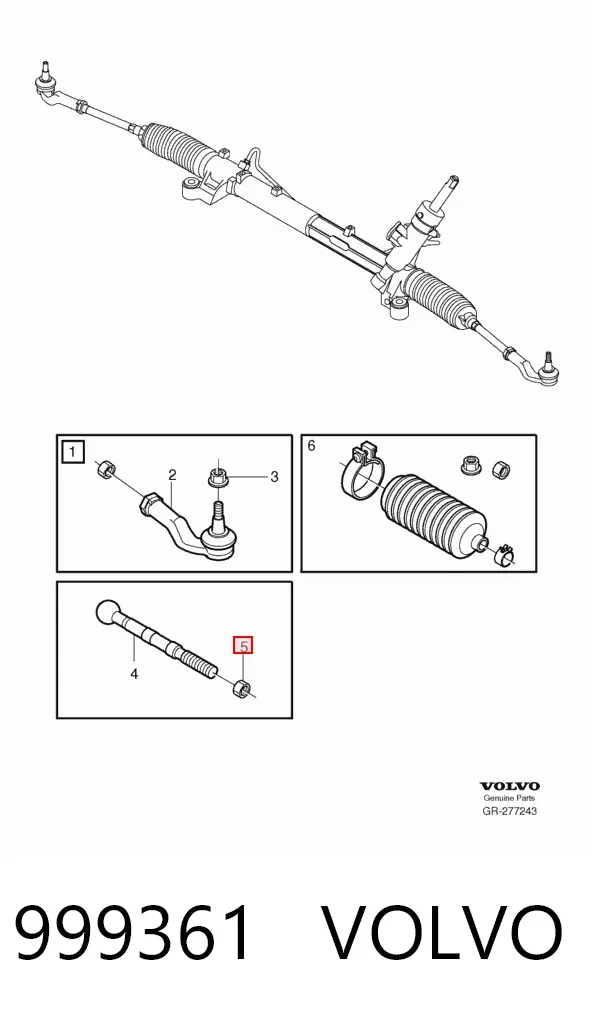 1
2
3
6
4
5
VOLVO
Genuine Parts
GR-277243
999361 VOLVO