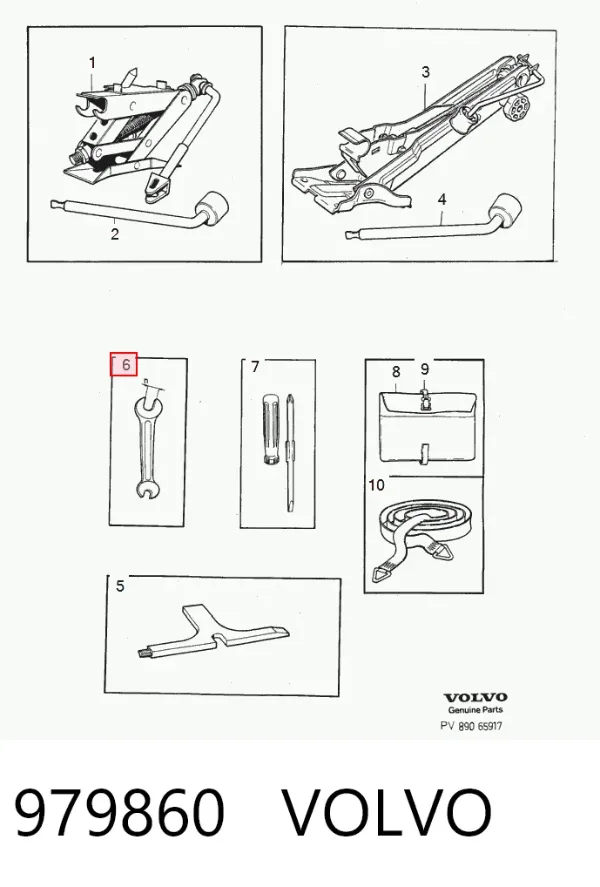 1
2
3
4
6
7
8
9
10
5

VOLVO
Genuine Parts
PV 890 65917

979860 VOLVO