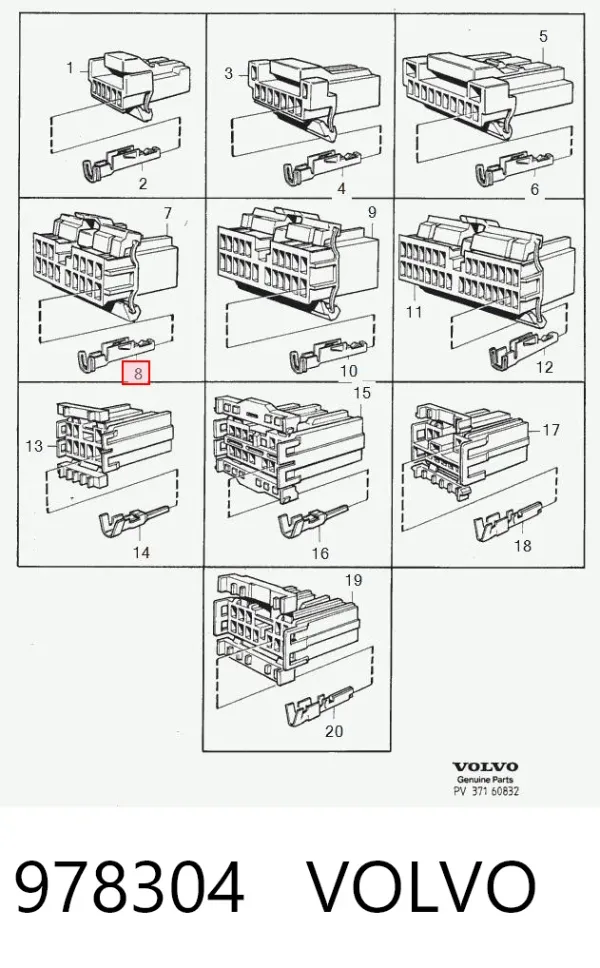 1
2
3
4
5
6
7
8
9
10
11
12
13
14
15
16
17
18
19
20

VOLVO
Genuine Parts
PV 371 60832

978304 VOLVO