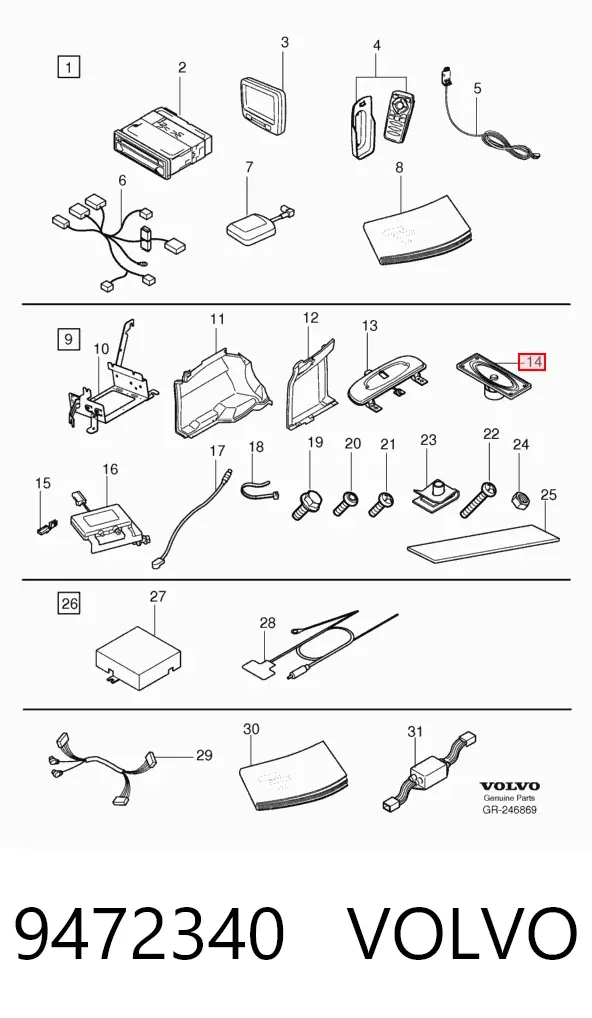 1
2
3
4
5
6
7
8
9
10
11
12
13
14
15
16
17
18
19
20
21
23
22
24
25
26
27
28
29
30
31
VOLVO
Genuine Parts
GR-246869

9472340 VOLVO