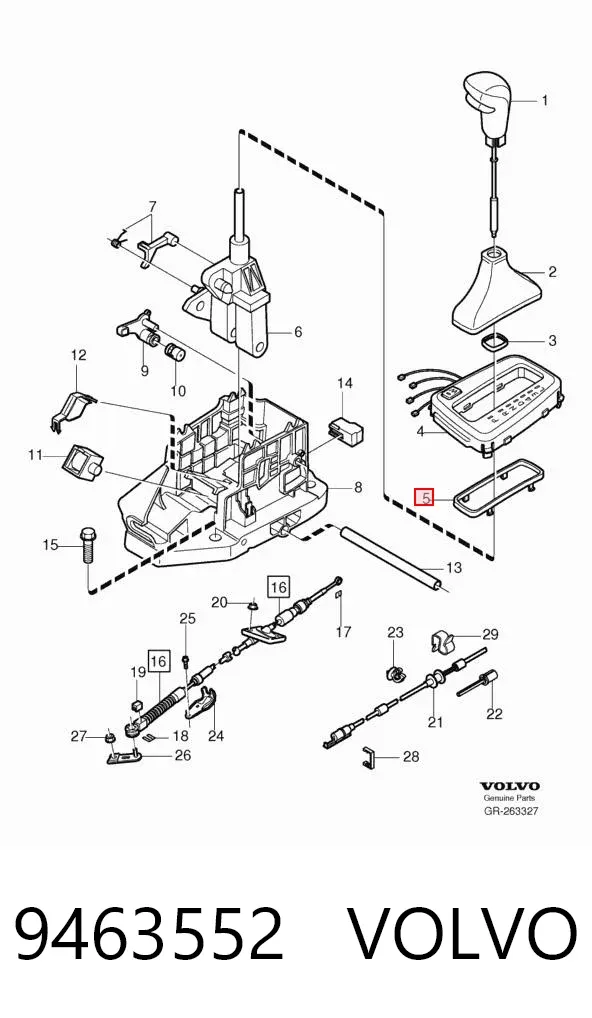 1
2
3
4
5
6
7
8
9
10
11
12
13
14
15
16
17
16
18
19
20
21
22
23
24
25
26
27
28
29

VOLVO
Genuine Parts
GR-263327

9463552 VOLVO