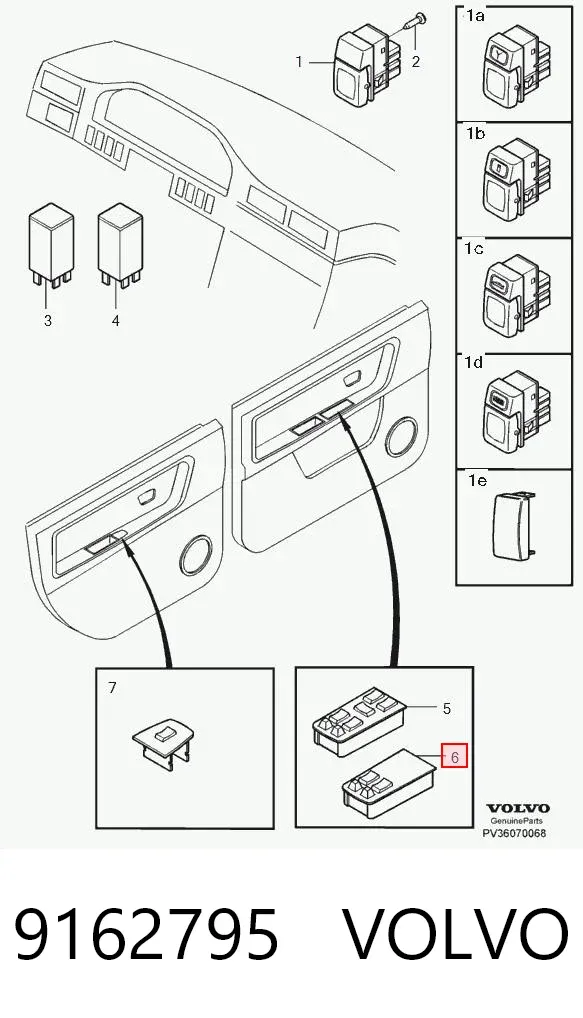 1
2
1a
1b
1c
1d
1e
3
4
7
5
6
VOLVO
GenuineParts
PV36070068

9162795 VOLVO