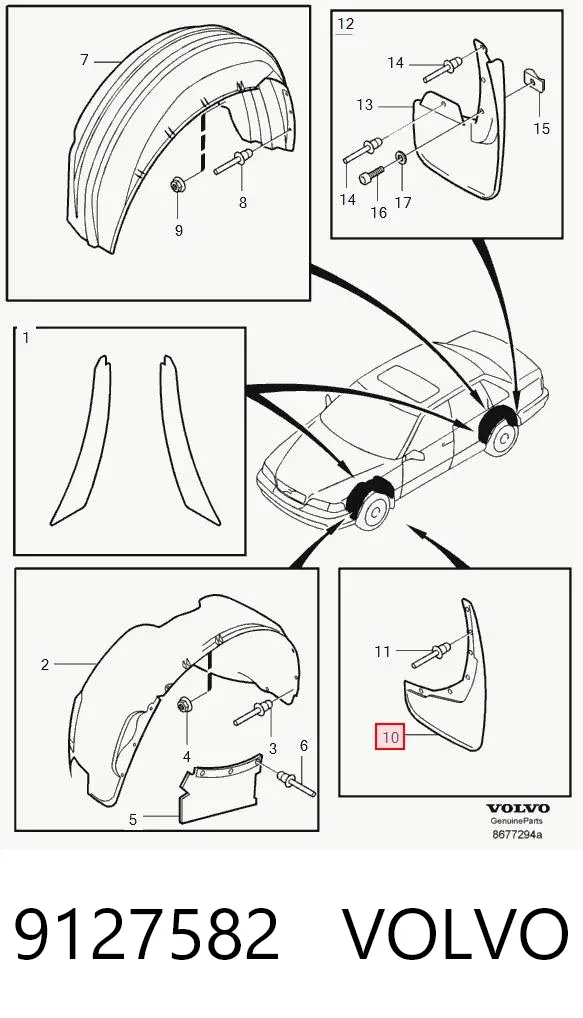 7

8

9

12

14

13

15

14

16

17

1

2

4

3

6

5

11

10

VOLVO
GenuineParts
8677294a

9127582 VOLVO