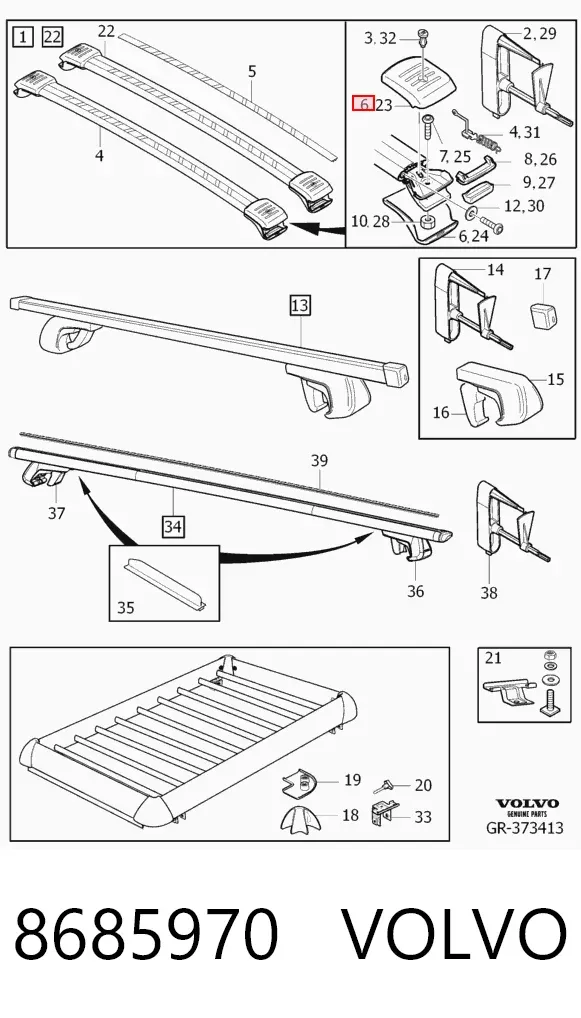 1 22
22
5
4
3, 32
2, 29
6 23
4, 31
7, 25
8, 26
9, 27
12, 30
10, 28
6, 24
13
14
17
15
16
39
37
34
35
36
38
21
19
20
18
33
VOLVO
GENUINE PARTS
GR-373413

8685970 VOLVO