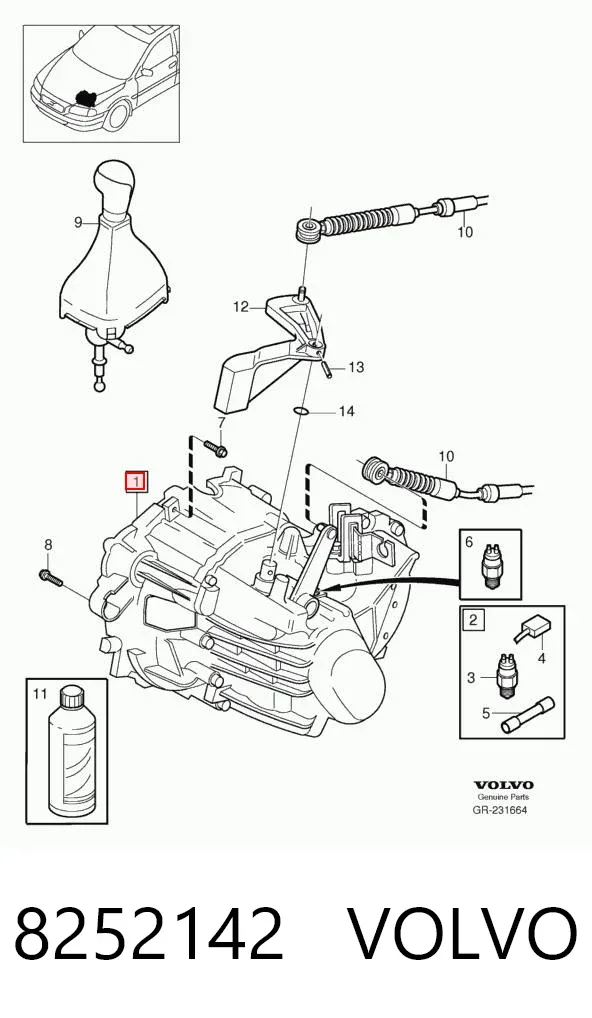 9
10
12
13
14
7
10
1
8
6
2
4
3
5
11
VOLVO
Genuine Parts
GR-231664

8252142 VOLVO