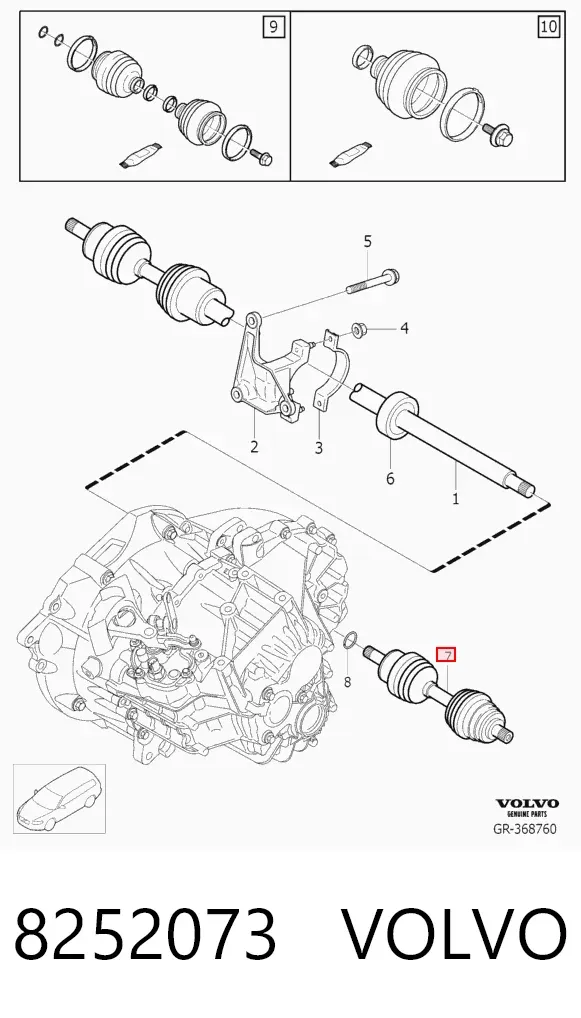 9
10
5
4
2
3
6
1
7
8
VOLVO
GENUINE PARTS
GR-368760
8252073 VOLVO