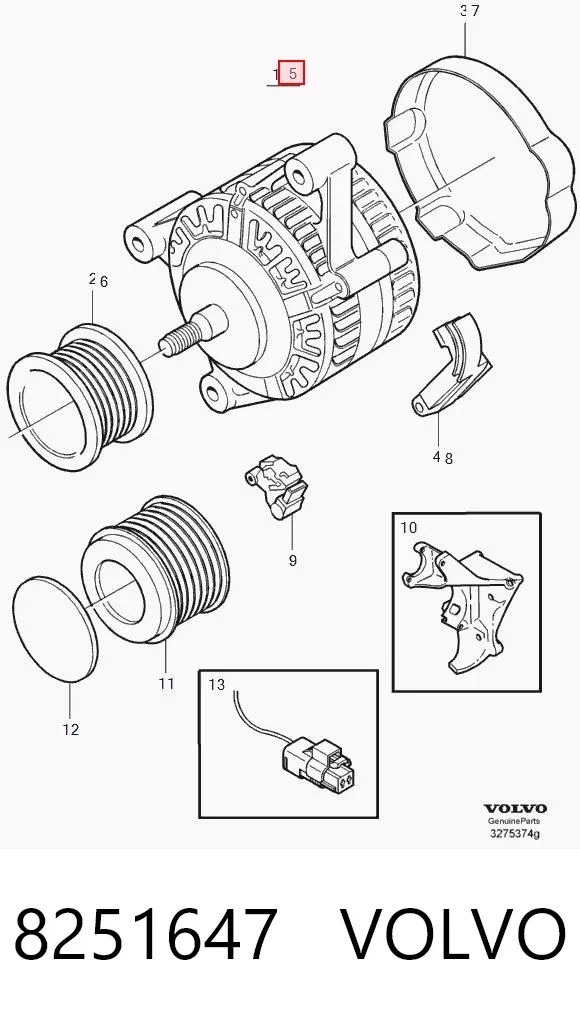 3 7

1 5

2 6

4 8

9

10

11

12

13

VOLVO
GenuineParts
3275374g

8251647 VOLVO