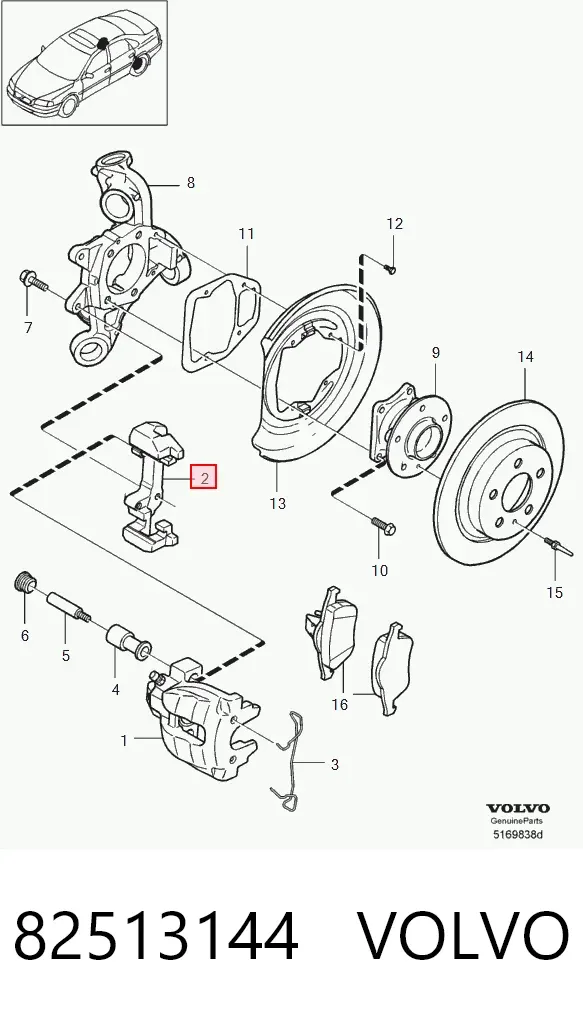 8
11
12
7
9
14
2
13
10
15
6
5
4
16
1
3
VOLVO
GenuineParts
5169838d

82513144 VOLVO