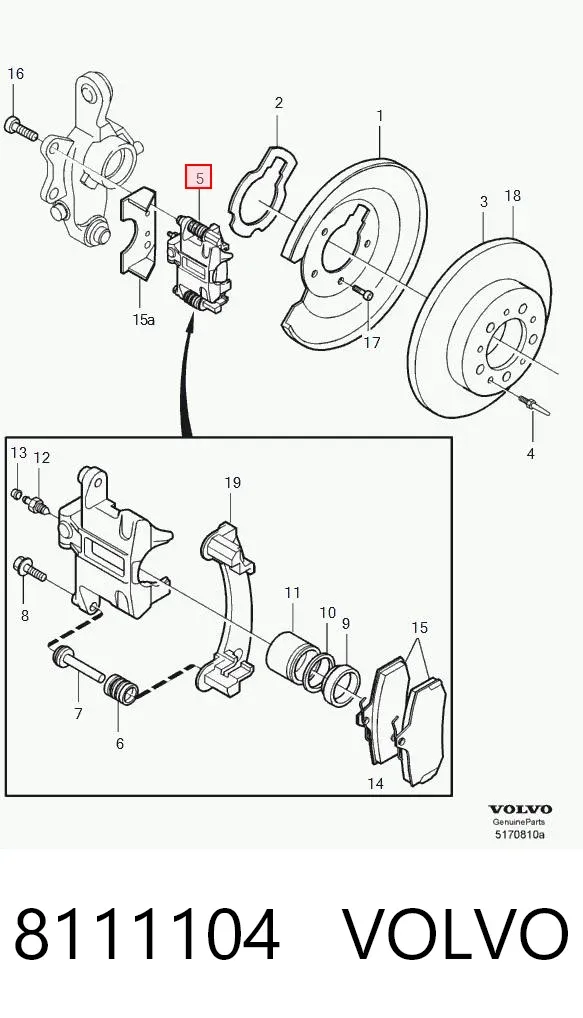 16
2
1
5
3
18
15a
17
4
13
12
19
8
11
10
9
15
7
6
14
VOLVO
GenuineParts
5170810a

8111104 VOLVO