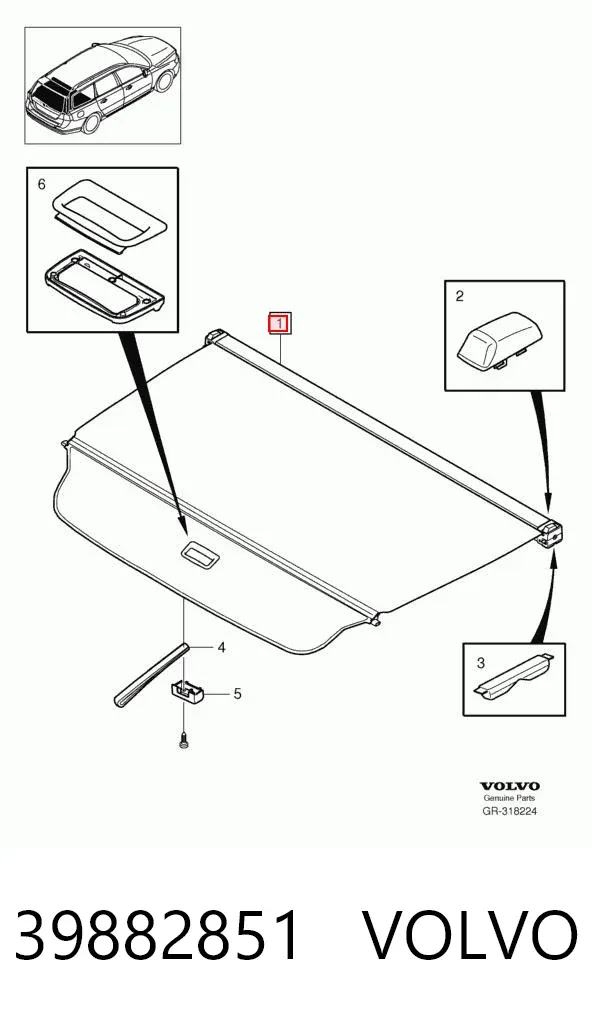 6

1

2

4

5

3

VOLVO
Genuine Parts
GR-318224

39882851 VOLVO