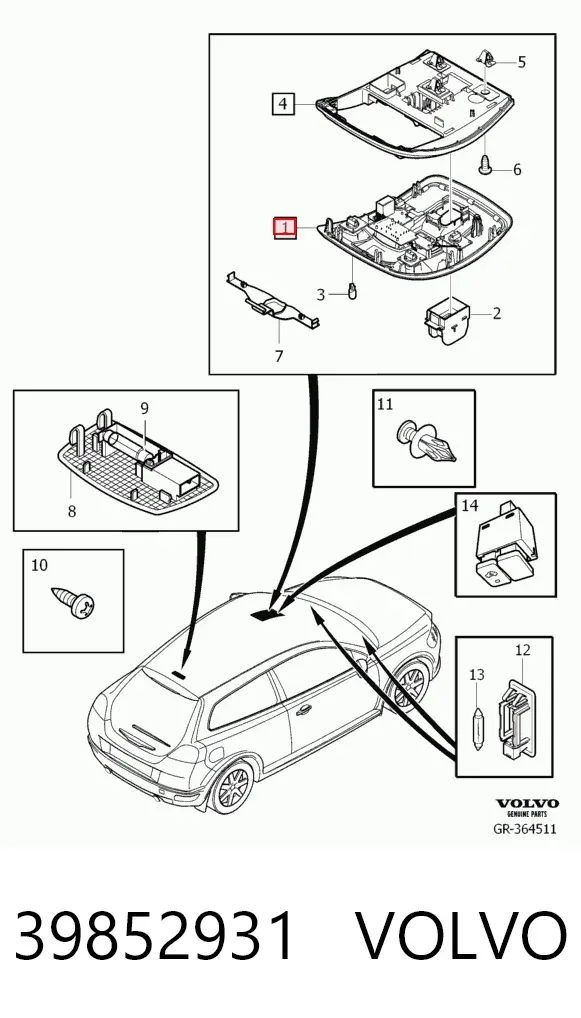 5
4
6
1
3
2
7
9
8
11
14
10
13
12
VOLVO
GENUINE PARTS
GR-364511

39852931 VOLVO