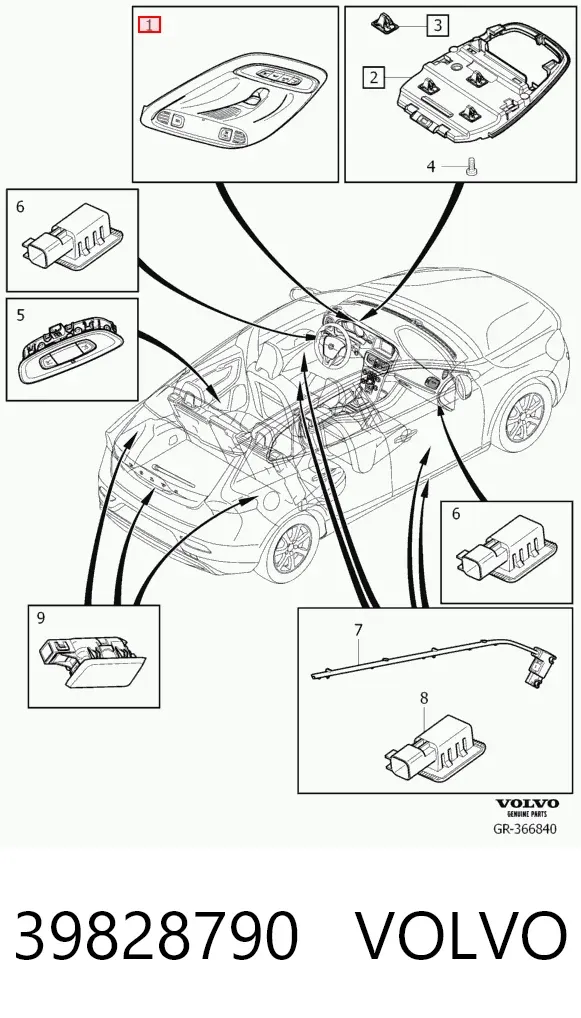 1

3

2

4

6

5

6

9

7

8

VOLVO
GENUINE PARTS
GR-366840

39828790 VOLVO