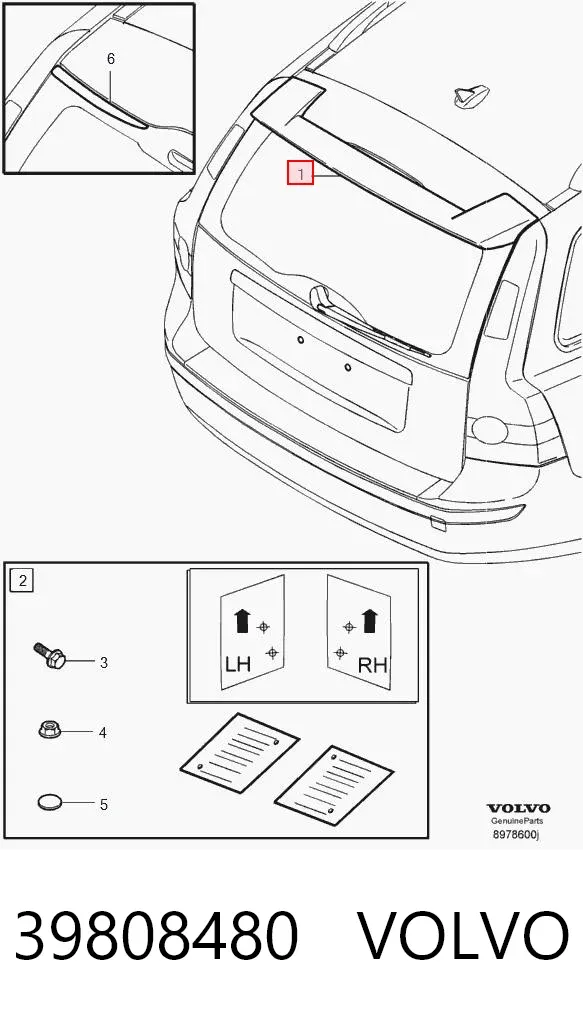 6

1

2

LH

RH

3

4

5

VOLVO
GenuineParts
8978600j

39808480 VOLVO