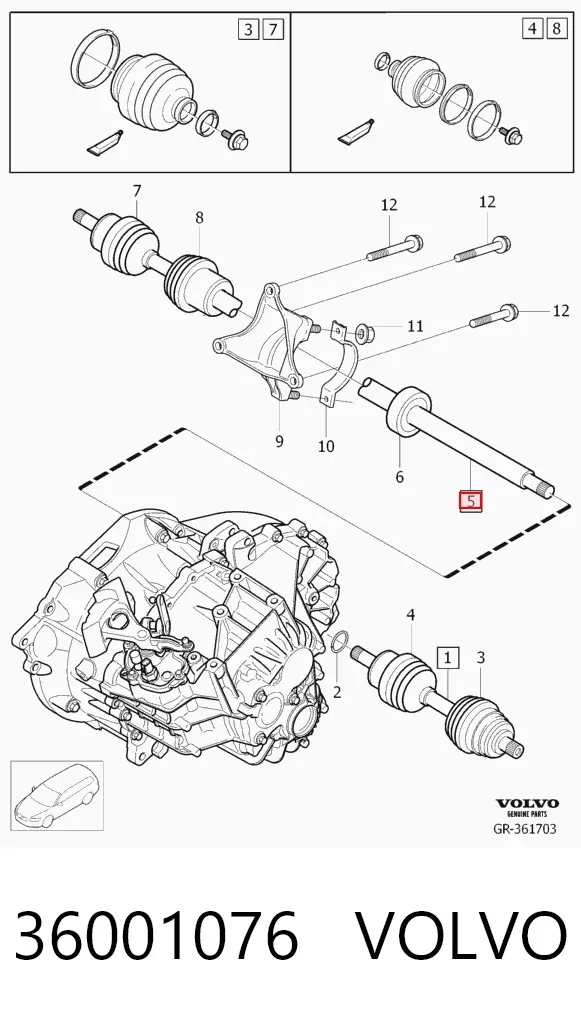 3 7

4 8

7

8

12

12

12

11

9

10

6

5

4

1

3

2

VOLVO
GENUINE PARTS
GR-361703

36001076 VOLVO