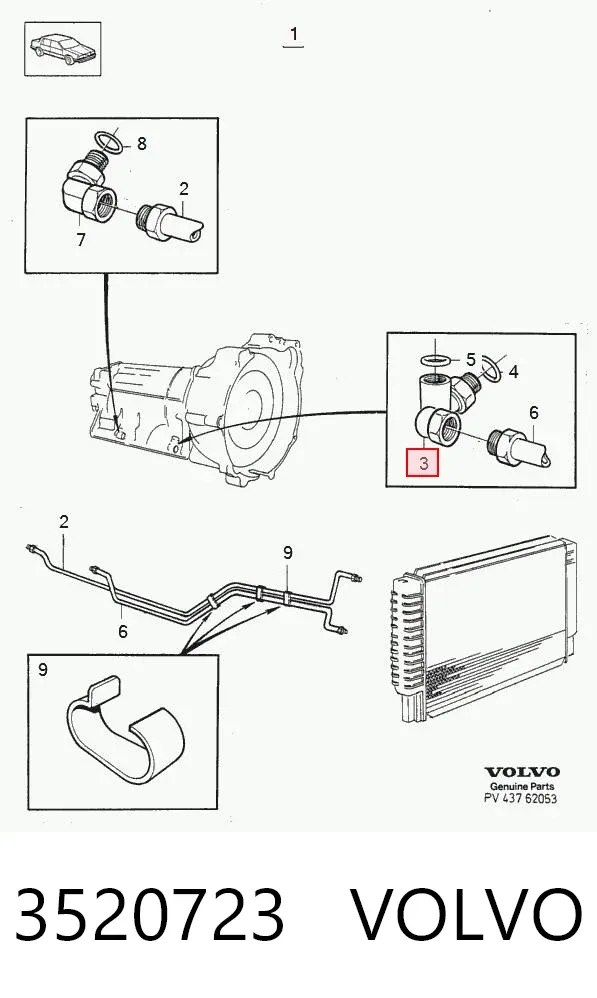 1

8

2

7

5

4

6

3

2

9

6

9

VOLVO
Genuine Parts
PV 437 62053

3520723 VOLVO