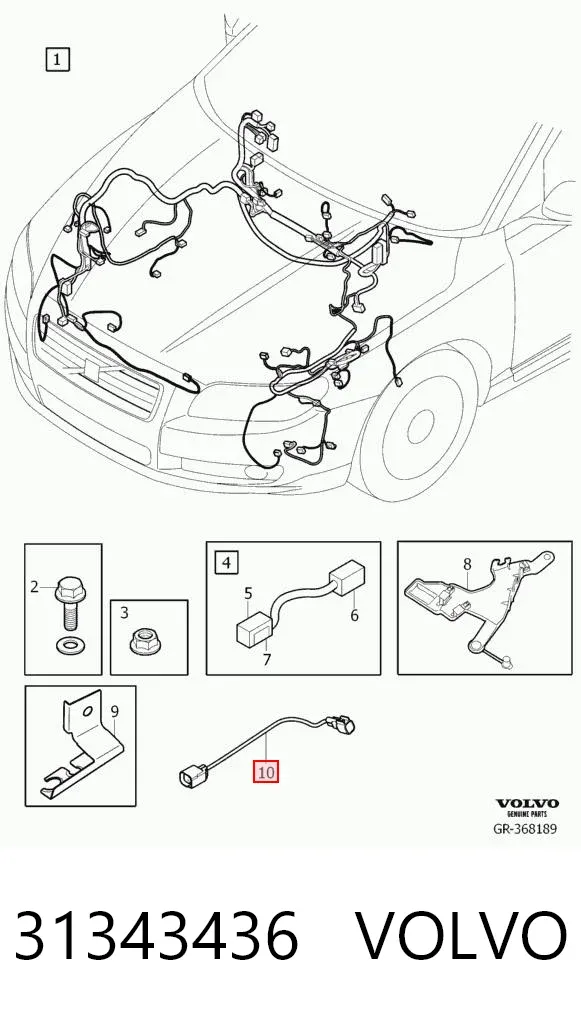 1

2

3

4

5

6

7

8

9

10

VOLVO
GENUINE PARTS
GR-368189

31343436 VOLVO