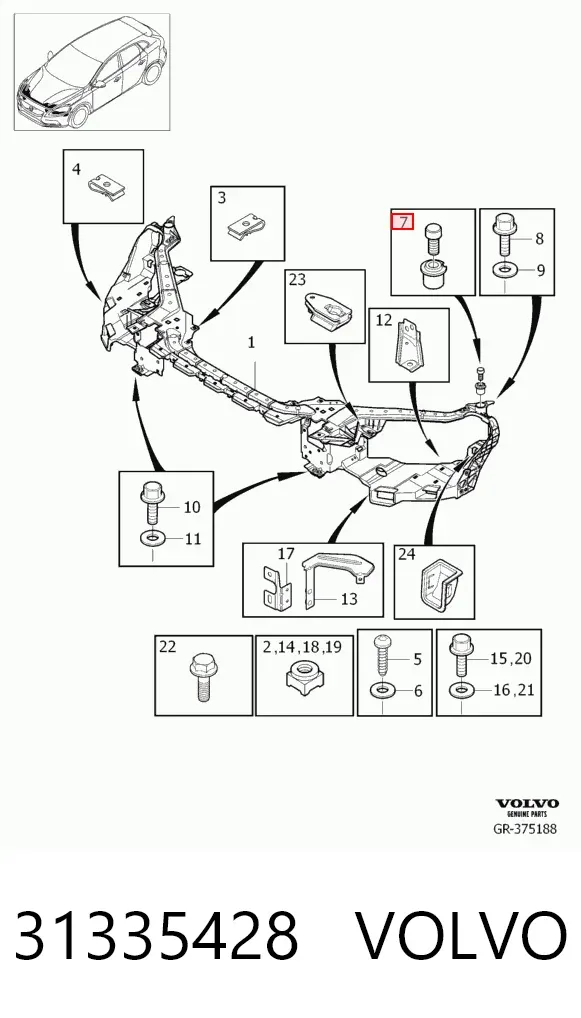 4

3

7

8

9

23

12

1

10

11

17

13

24

22

2,14,18,19

5

6

15,20

16,21

VOLVO
GENUINE PARTS
GR-375188

31335428 VOLVO