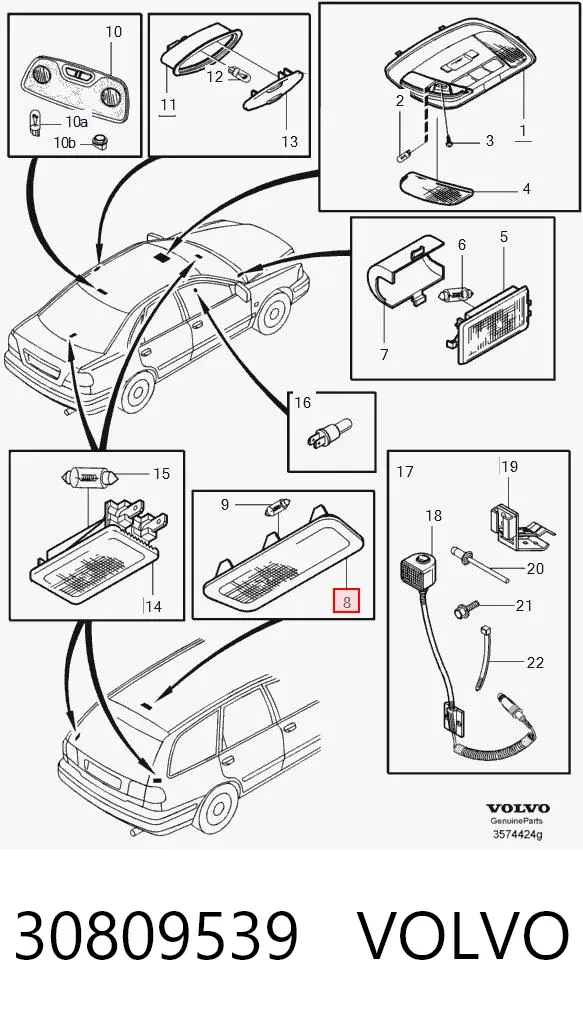 10
10a
10b
11
12
13
2
3
1
4
6
5
7
16
15
14
9
8
17
19
18
20
21
22
VOLVO
GenuineParts
3574424g

30809539 VOLVO