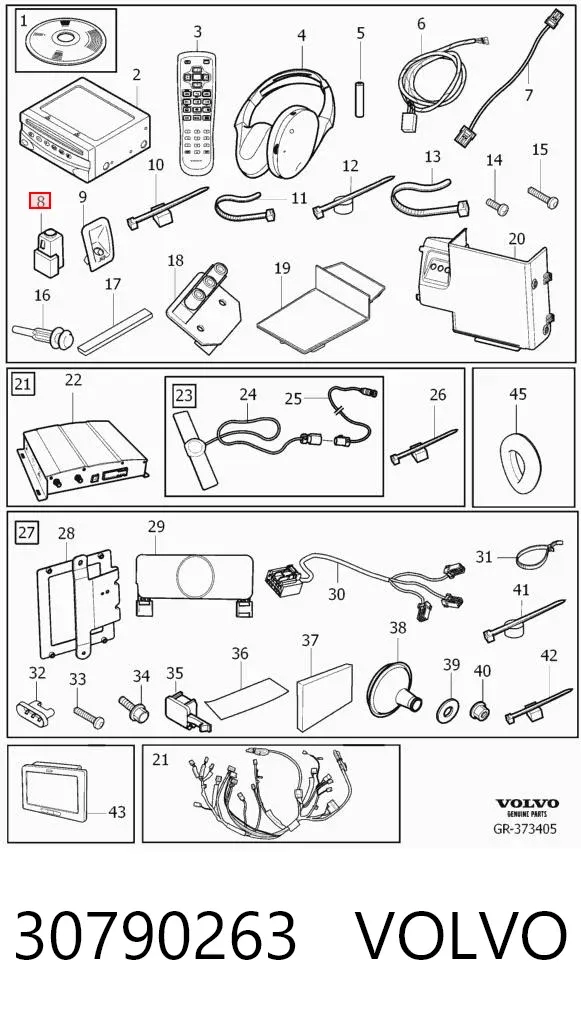 1
2
3
4
5
6
7
8
9
10
11
12
13
14
15
16
17
18
19
20
21
22
23
24
25
26
45
27
28
29
30
31
41
32
33
34
35
36
37
38
39
40
42
43
21
VOLVO
GENUINE PARTS
GR-373405

30790263 VOLVO