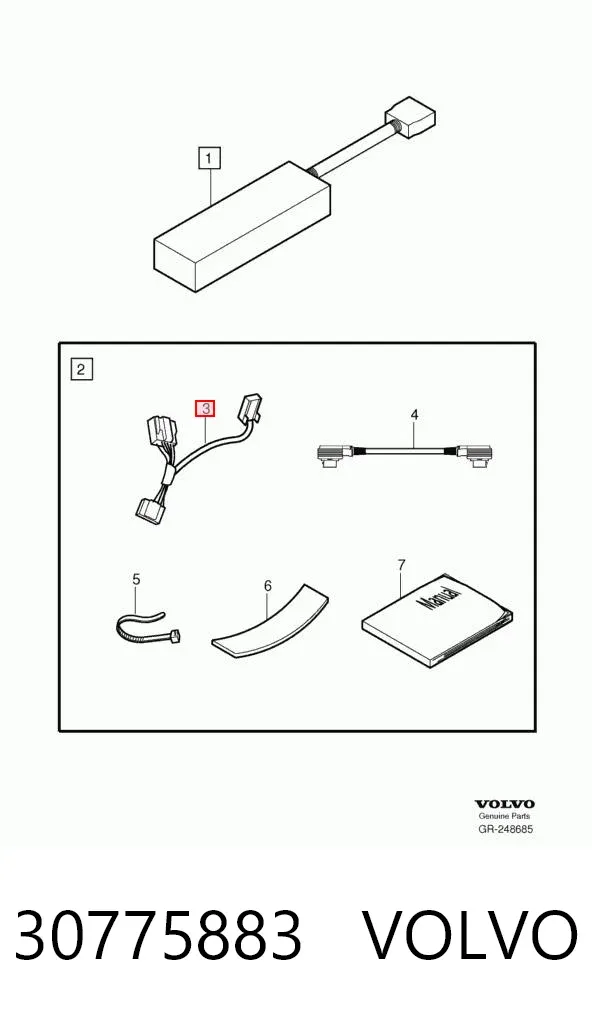 1

2

3

4

5

6

7

Manual

VOLVO
Genuine Parts
GR-248685

30775883 VOLVO