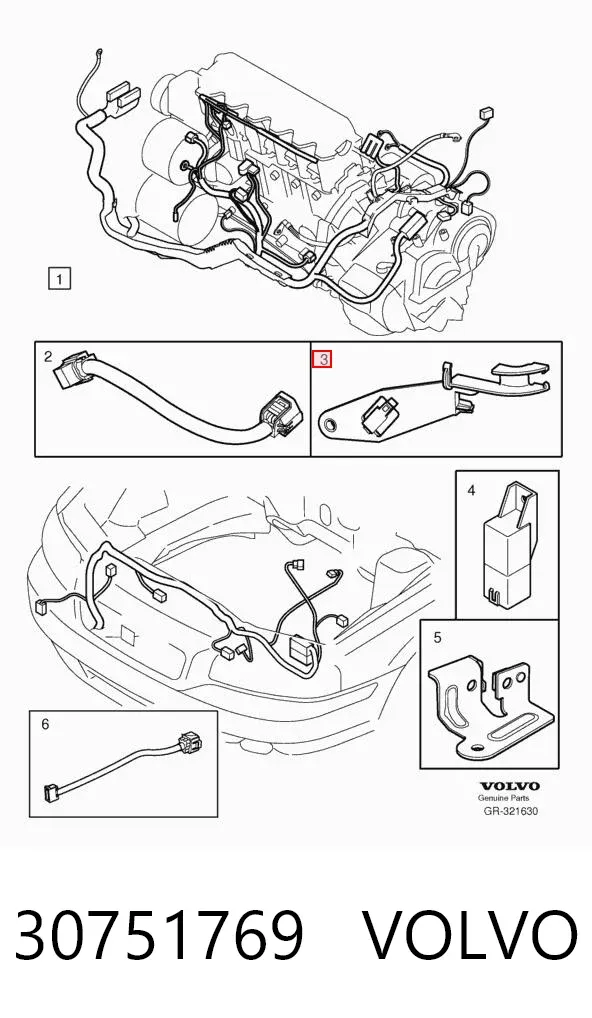 1

2

3

4

5

6

VOLVO
Genuine Parts
GR-321630

30751769 VOLVO