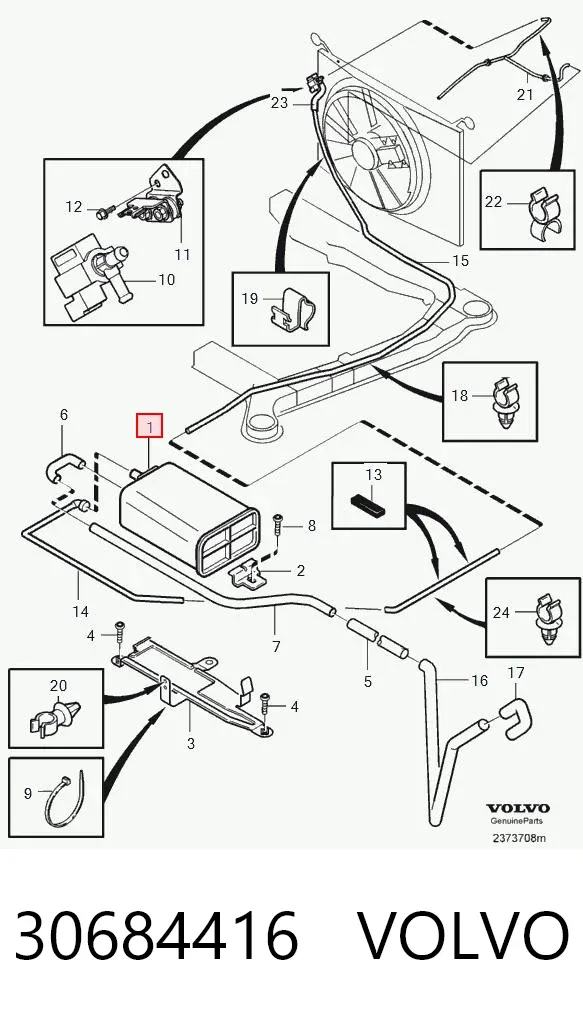 23
21
12
11
10
22
15
19
18
6
1
13
8
2
14
7
24
4
5
16
17
20
4
3
9
VOLVO
GenuineParts
2373708m

30684416 VOLVO