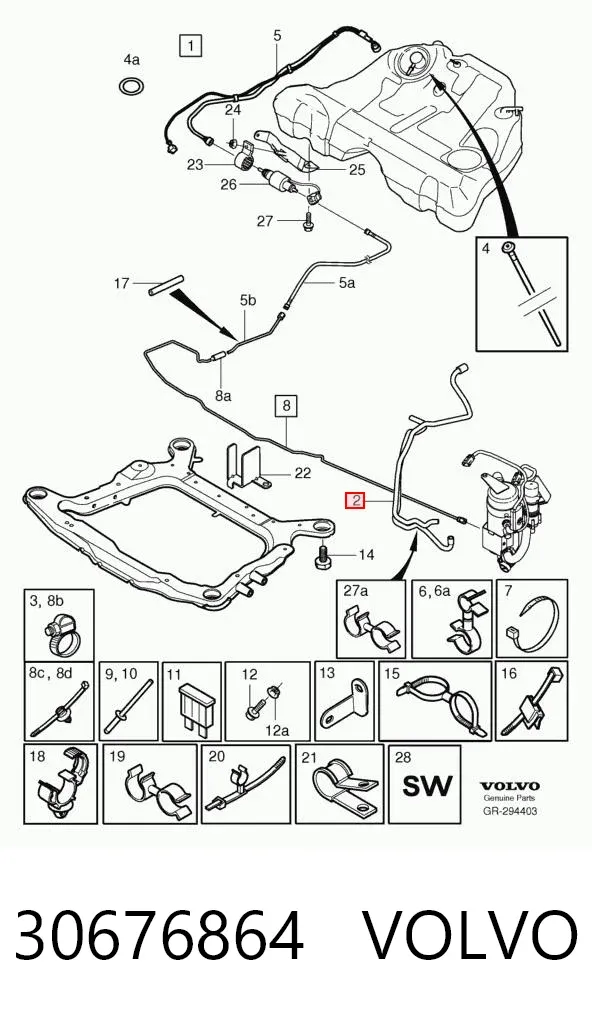 4a
1
5
24
23
25
26
27
4
17
5b
5a
8a
8
22
2
14
3, 8b
27a
6, 6a
7
8c, 8d
9, 10
11
12
12a
13
15
16
18
19
20
21
28
SW
VOLVO
Genuine Parts
GR-294403

30676864 VOLVO