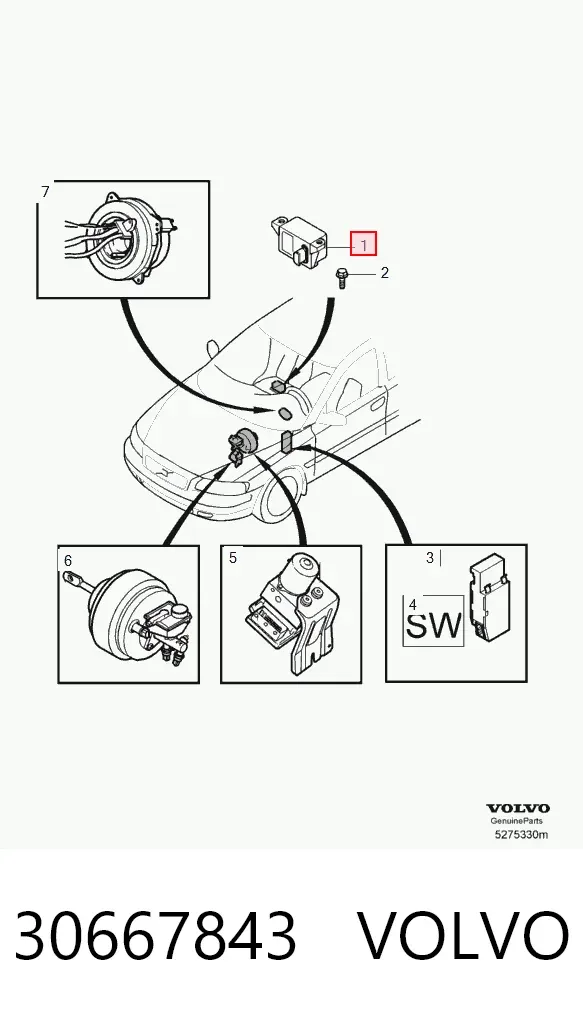 7

1

2

6

5

3

4

SW

VOLVO
GenuineParts
5275330m

30667843 VOLVO