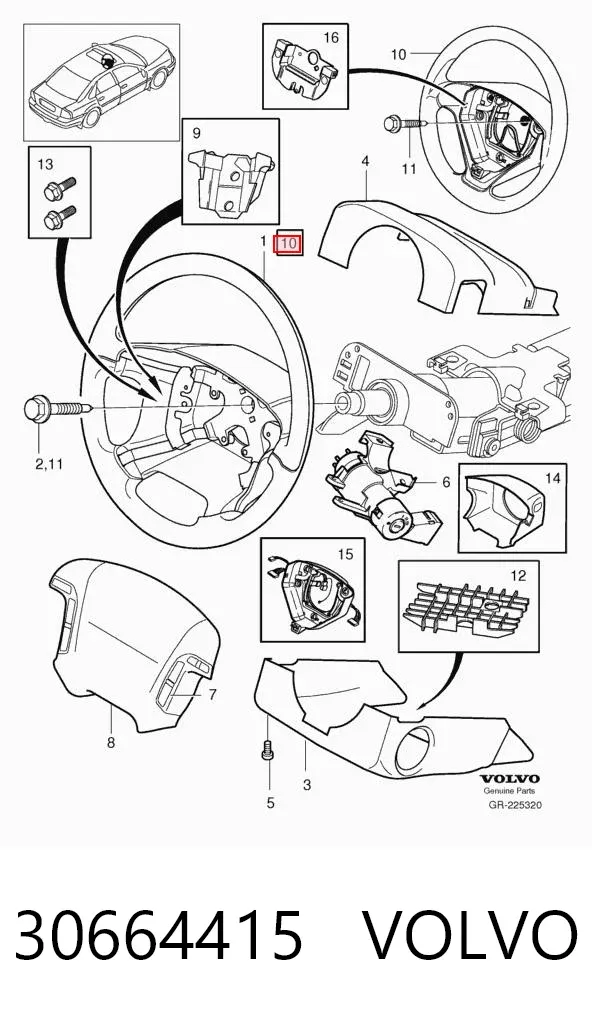 16
10
9
13
11
4
1 10
2,11
6
14
15
12
7
8
5
3
VOLVO
Genuine Parts
GR-225320

30664415 VOLVO