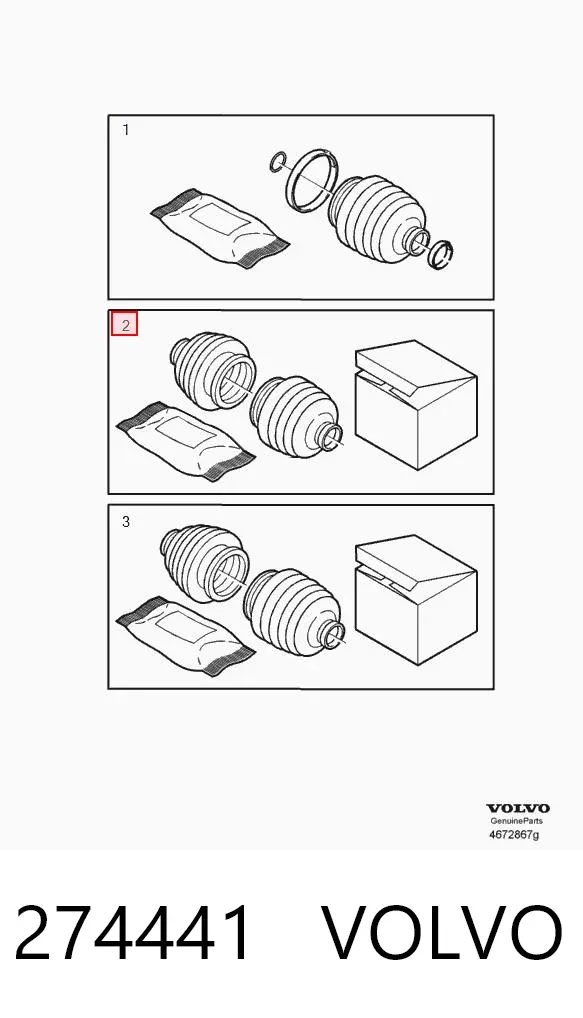 1

2

3

VOLVO
GenuineParts
4672867g

274441 VOLVO