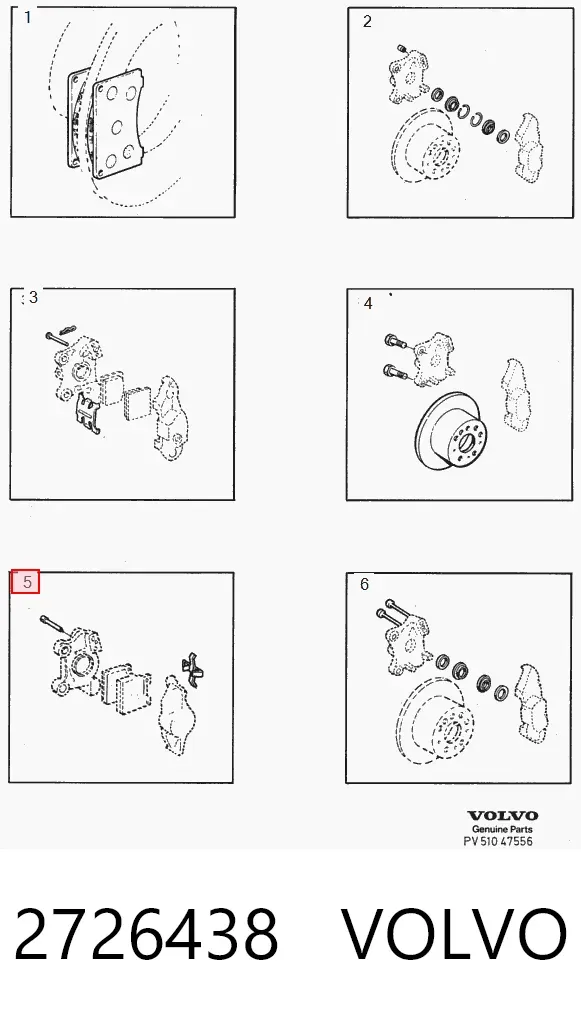 1

2

3

4

5

6

VOLVO
Genuine Parts
PV 510 47556

2726438 VOLVO