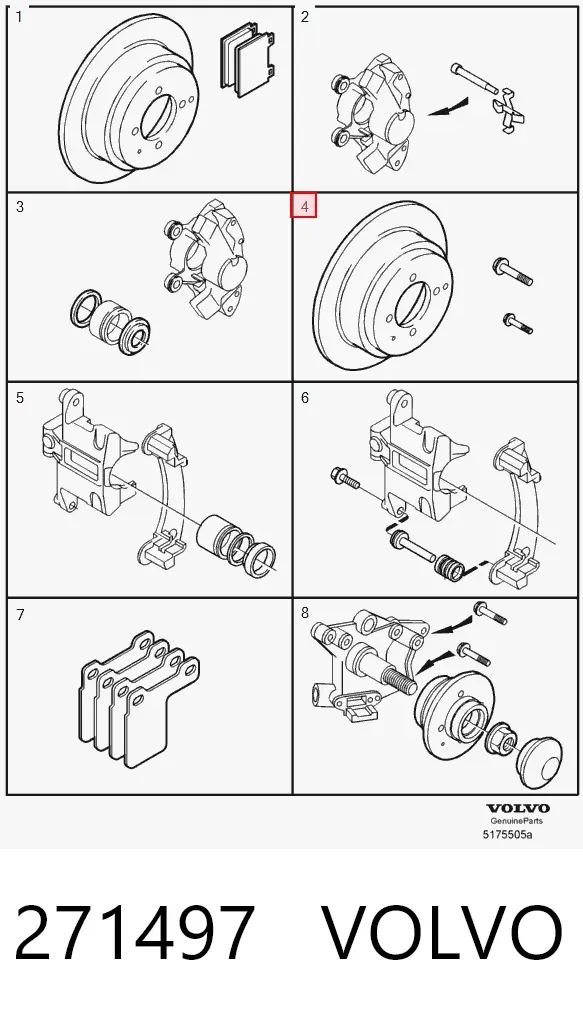 1

2

3

4

5

6

7

8

VOLVO
GenuineParts
5175505a

271497 VOLVO