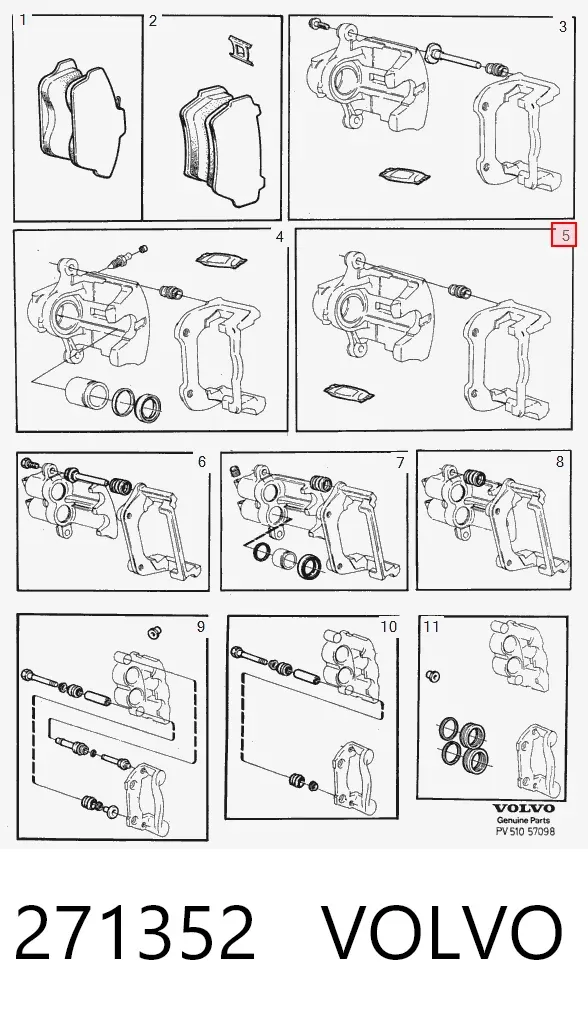 1
2
3
4
5
6
7
8
9
10
11
VOLVO
Genuine Parts
PV 510 57098

271352 VOLVO