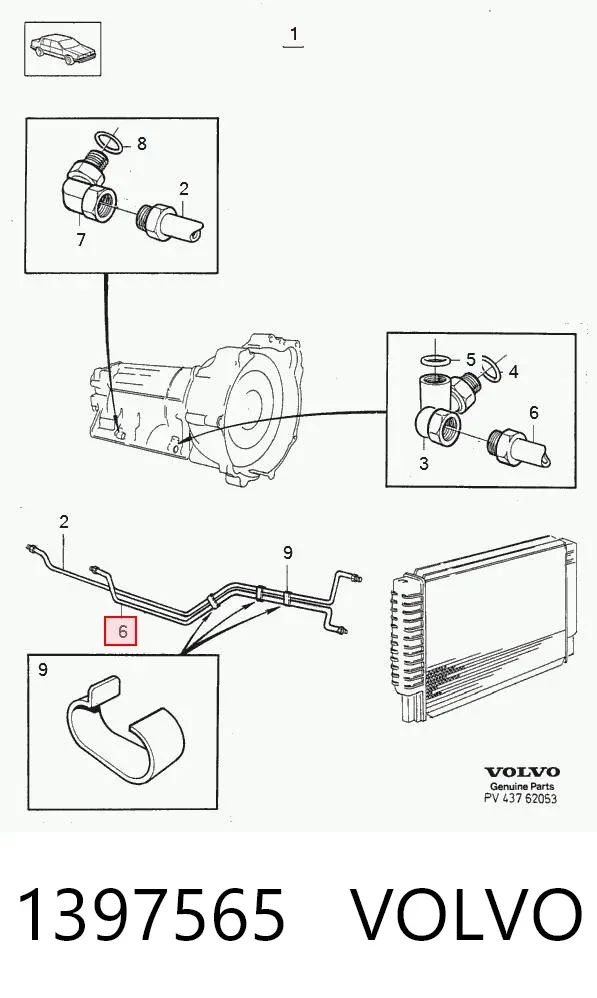 1

8

2

7

5

4

6

3

2

9

6

9

VOLVO
Genuine Parts
PV 437 62053

1397565 VOLVO