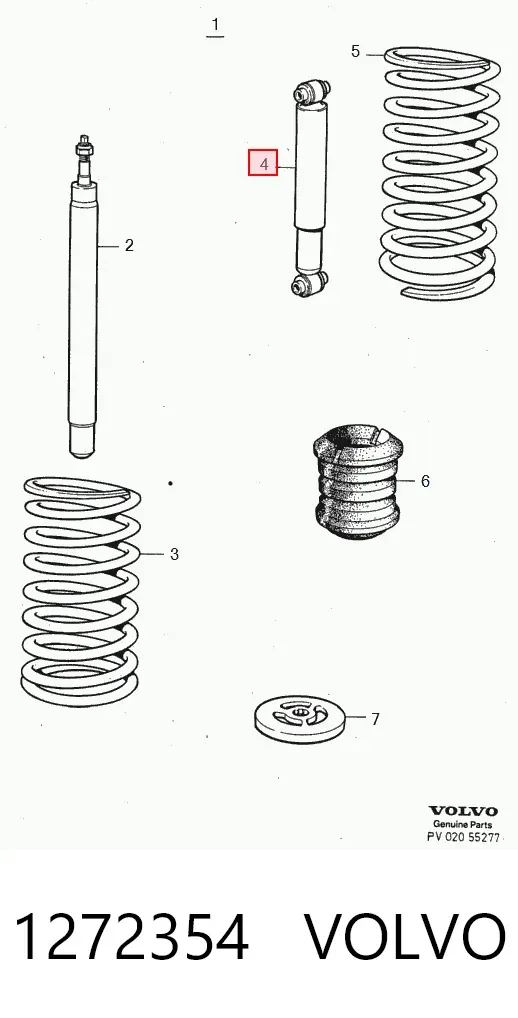 1

5

4

2

6

3

7

VOLVO
Genuine Parts
PV 020 55277

1272354 VOLVO