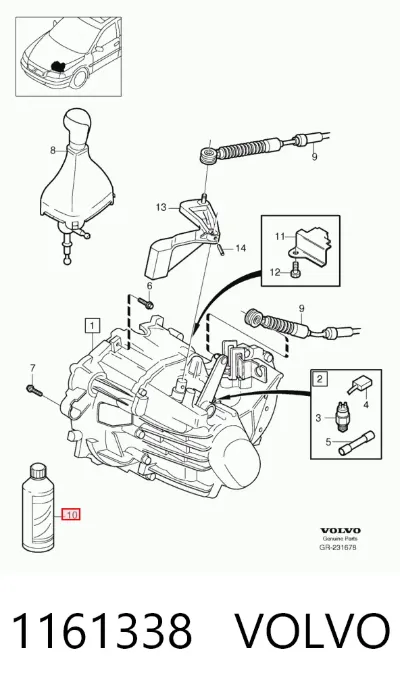 8

9

13

14

11

12

6

9

1

7

2

4

3

5

10

VOLVO
Genuine Parts
GR-231678

1161338 VOLVO