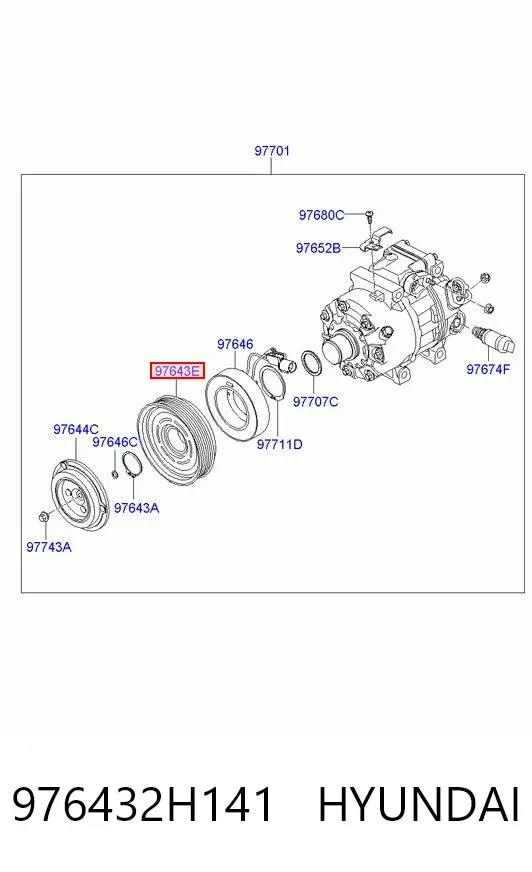 97701

97680C

97652B

97674F

97646

97643E

97707C

97711D

97644C

97646C

97643A

97743A

976432H141 HYUNDAI