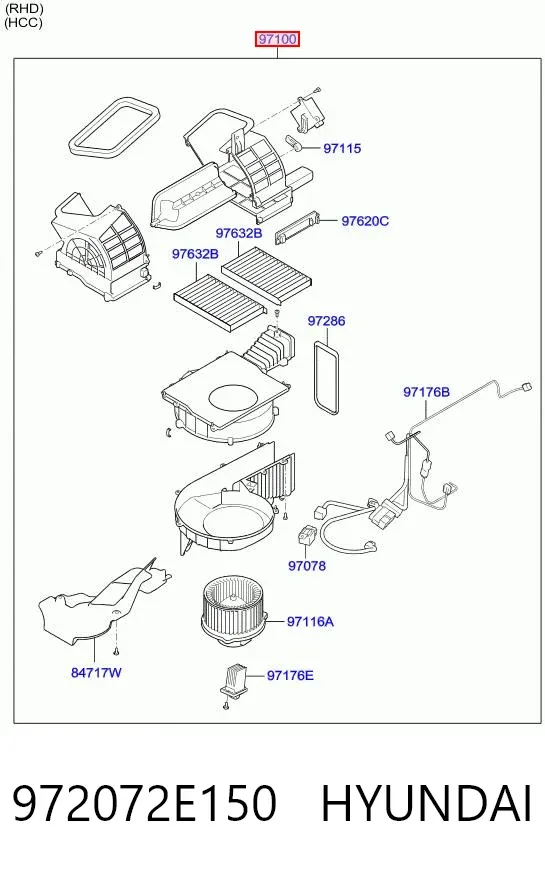 (RHD)
(HCC)

97100

97115

97620C

97632B

97632B

97286

97176B

97078

97116A

84717W

97176E

972072E150 HYUNDAI