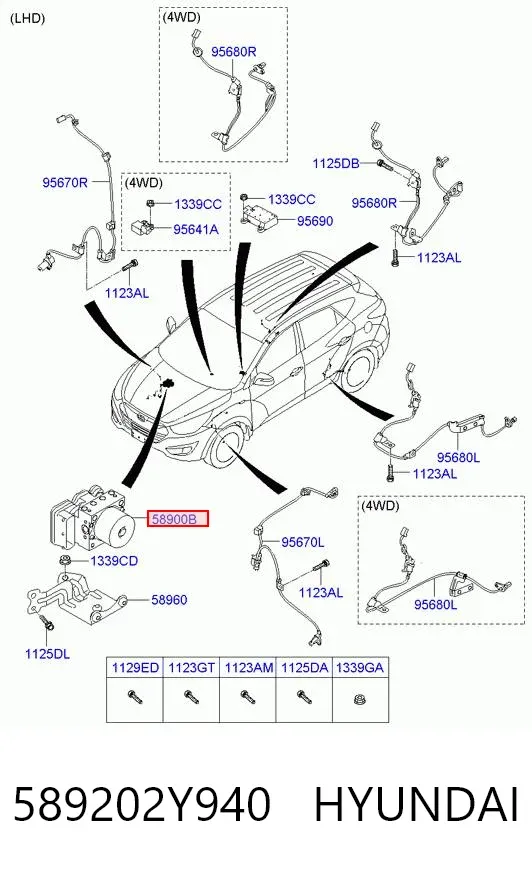 (LHD)

(4WD)
95680R

95670R

(4WD)
1339CC
95641A

1339CC
95690

1125DB
95680R
1123AL

1123AL

95680L
1123AL

58900B

1339CD

58960

1125DL

95670L

1123AL

(4WD)
95680L

| 1129ED | 1123GT | 1123AM | 1125DA | 1339GA |
|---|---|---|---|---|
| | | | | |

589202Y940 HYUNDAI