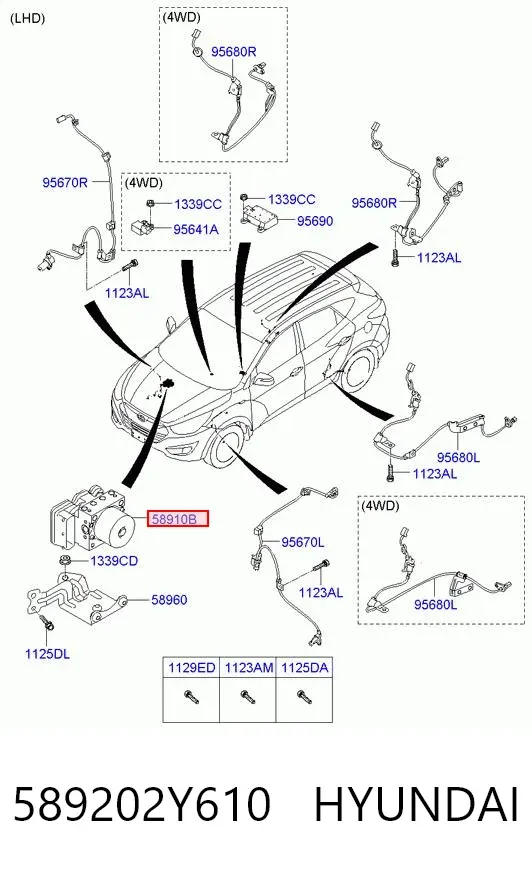 (LHD)

(4WD)

95680R

95670R

(4WD)

1339CC

95641A

1339CC

95690

95680R

1123AL

1123AL

95680L

1123AL

58910B

1339CD

58960

1125DL

95670L

1123AL

(4WD)

95680L

| 1129ED | 1123AM | 1125DA |
|---|---|---|
| | | |

589202Y610 HYUNDAI