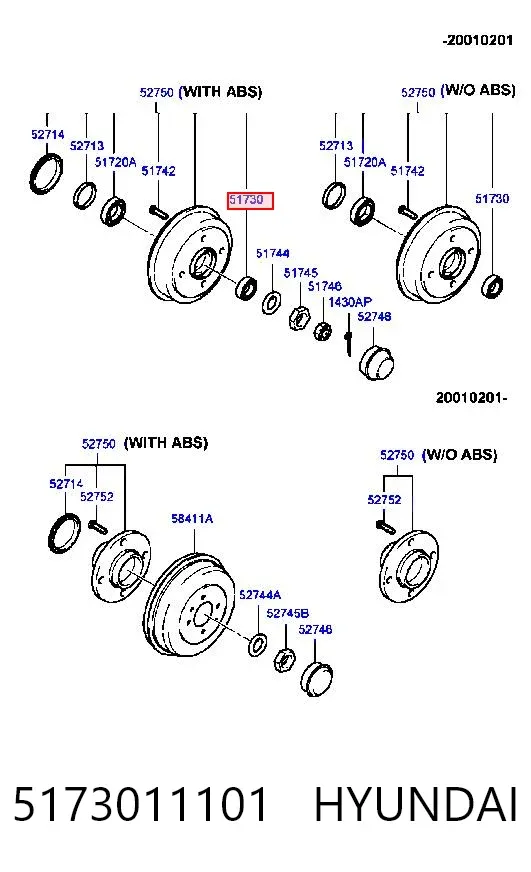 -20010201

52750 (WITH ABS)

52714
52713
51720A
51742
51730
51744
51745
51746
1430AP
52748

52750 (W/O ABS)

52713
51720A
51742
51730

20010201-

52750 (WITH ABS)

52714
52752
58411A
52744A
52745B
52746

52750 (W/O ABS)

52752

5173011101 HYUNDAI